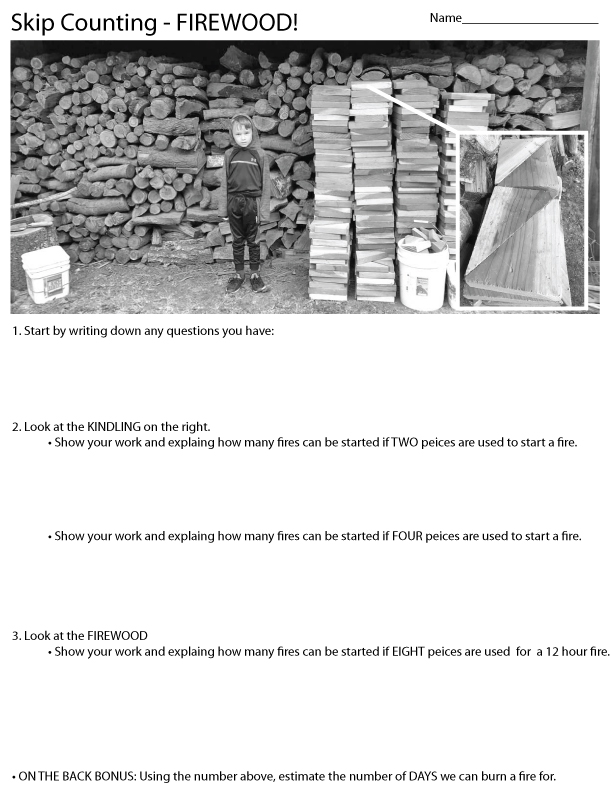 Skip Counting - FIREWOOD!

Name____________________

1. Start by writing down any questions you have:

2. Look at the KINDLING on the right.

• Show your work and explaing how many fires can be started if TWO peices are used to start a fire.

• Show your work and explaing how many fires can be started if FOUR peices are used to start a fire.

3. Look at the FIREWOOD

• Show your work and explaing how many fires can be started if EIGHT peices are used for a 12 hour fire.

• ON THE BACK BONUS: Using the number above, estimate the number of DAYS we can burn a fire for.